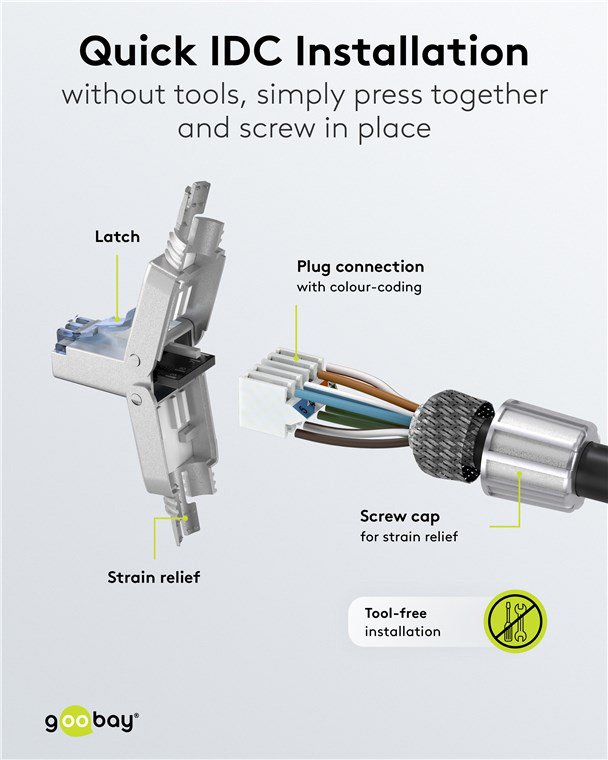 Quick IDC Installation
without tools, simply press together and screw in place

Latch

Plug connection
with colour-coding

Screw cap
for strain relief

Strain relief

Tool-free installation

goobay®