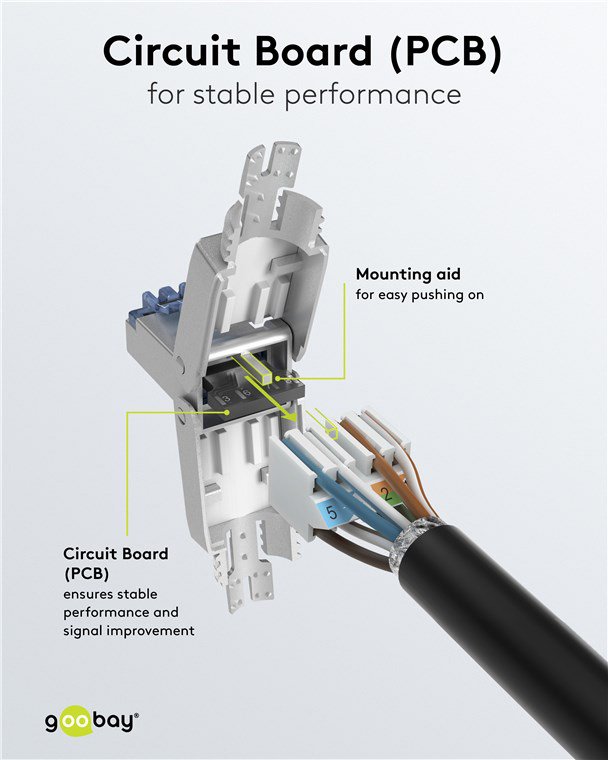 Circuit Board (PCB)
for stable performance

Mounting aid
for easy pushing on

3 6

2

5

Circuit Board (PCB)
ensures stable performance and signal improvement

goobay®