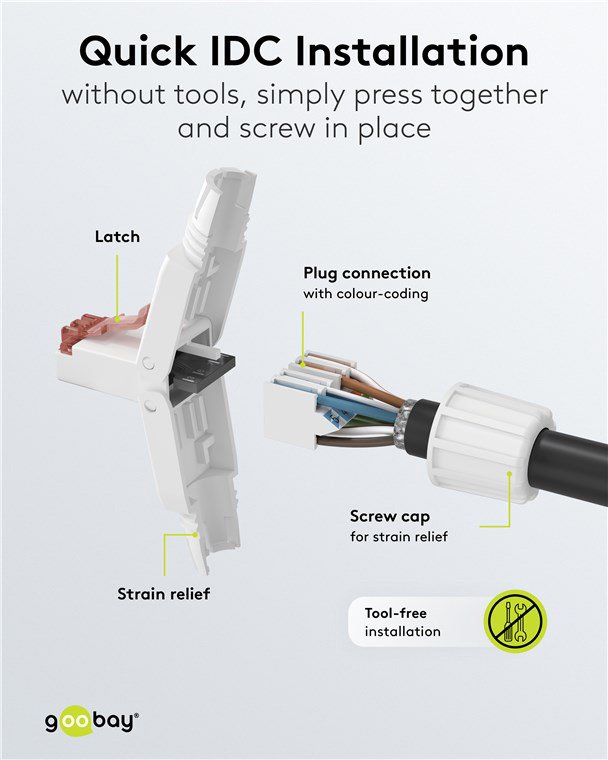 Quick IDC Installation
without tools, simply press together and screw in place

Latch

Plug connection
with colour-coding

Screw cap
for strain relief

Strain relief

Tool-free installation

goobay®