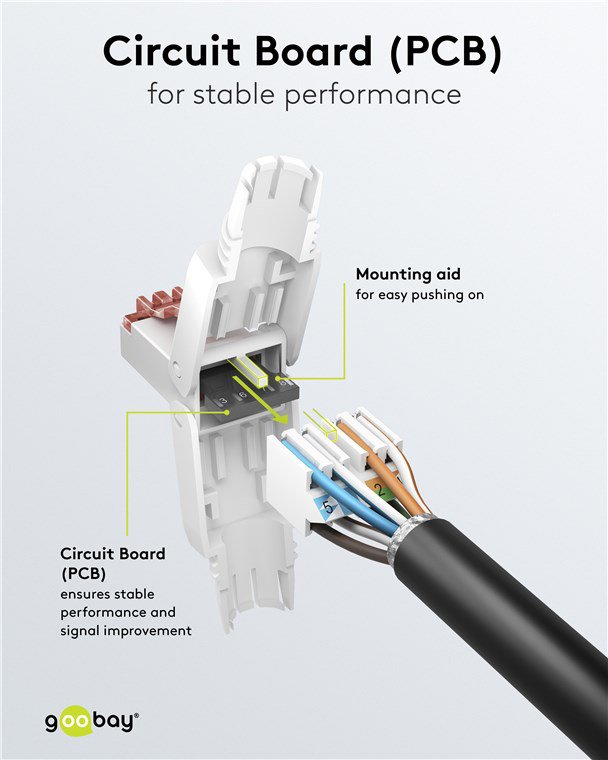 Circuit Board (PCB)
for stable performance

Mounting aid
for easy pushing on

3 6

2

5

Circuit Board (PCB)
ensures stable performance and signal improvement

goobay®