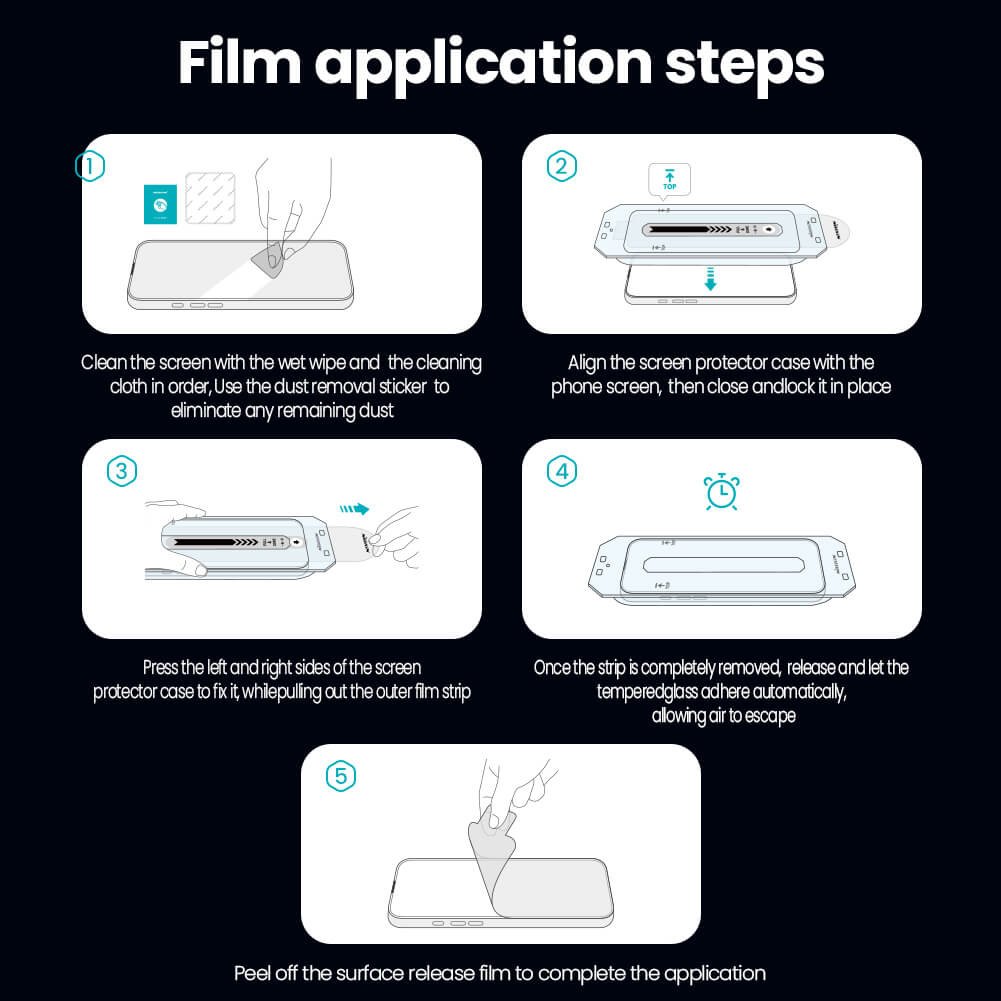 Film application steps

1

Clean the screen with the wet wipe and the cleaning cloth in order, Use the dust removal sticker to eliminate any remaining dust

2

TOP

Align the screen protector case with the phone screen, then close andlock it in place

3

Press the left and right sides of the screen protector case to fix it, whilepulling out the outer film strip

4

Once the strip is completely removed, release and let the temperedglass adhere automatically, allowing air to escape

5

Peel off the surface release film to complete the application