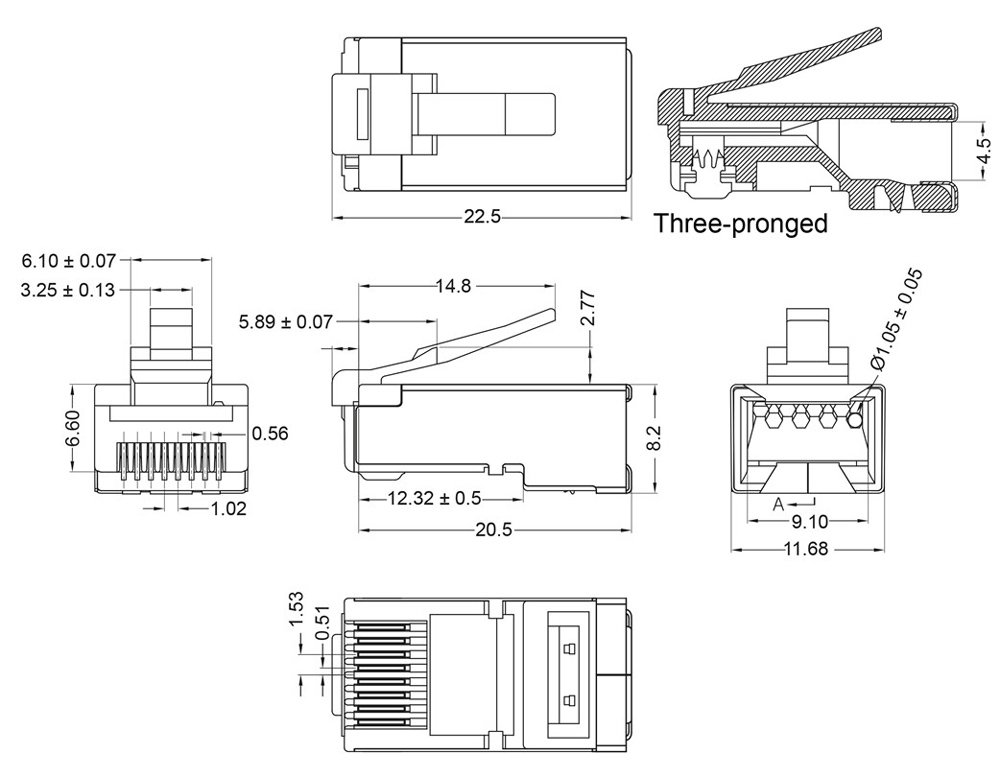 22.5

4.5

Three-pronged

6.10 ± 0.07

3.25 ± 0.13

6.60

0.56

1.02

14.8

5.89 ± 0.07

2.77

8.2

12.32 ± 0.5

20.5

Ø1.05 ± 0.05

A

9.10

11.68

1.53

0.51