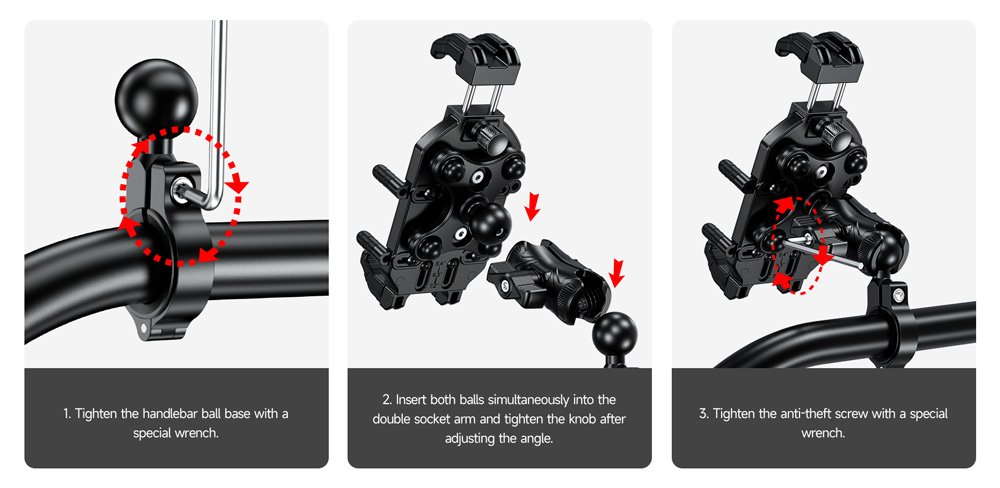 1. Tighten the handlebar ball base with a special wrench.

2. Insert both balls simultaneously into the double socket arm and tighten the knob after adjusting the angle.

3. Tighten the anti-theft screw with a special wrench.