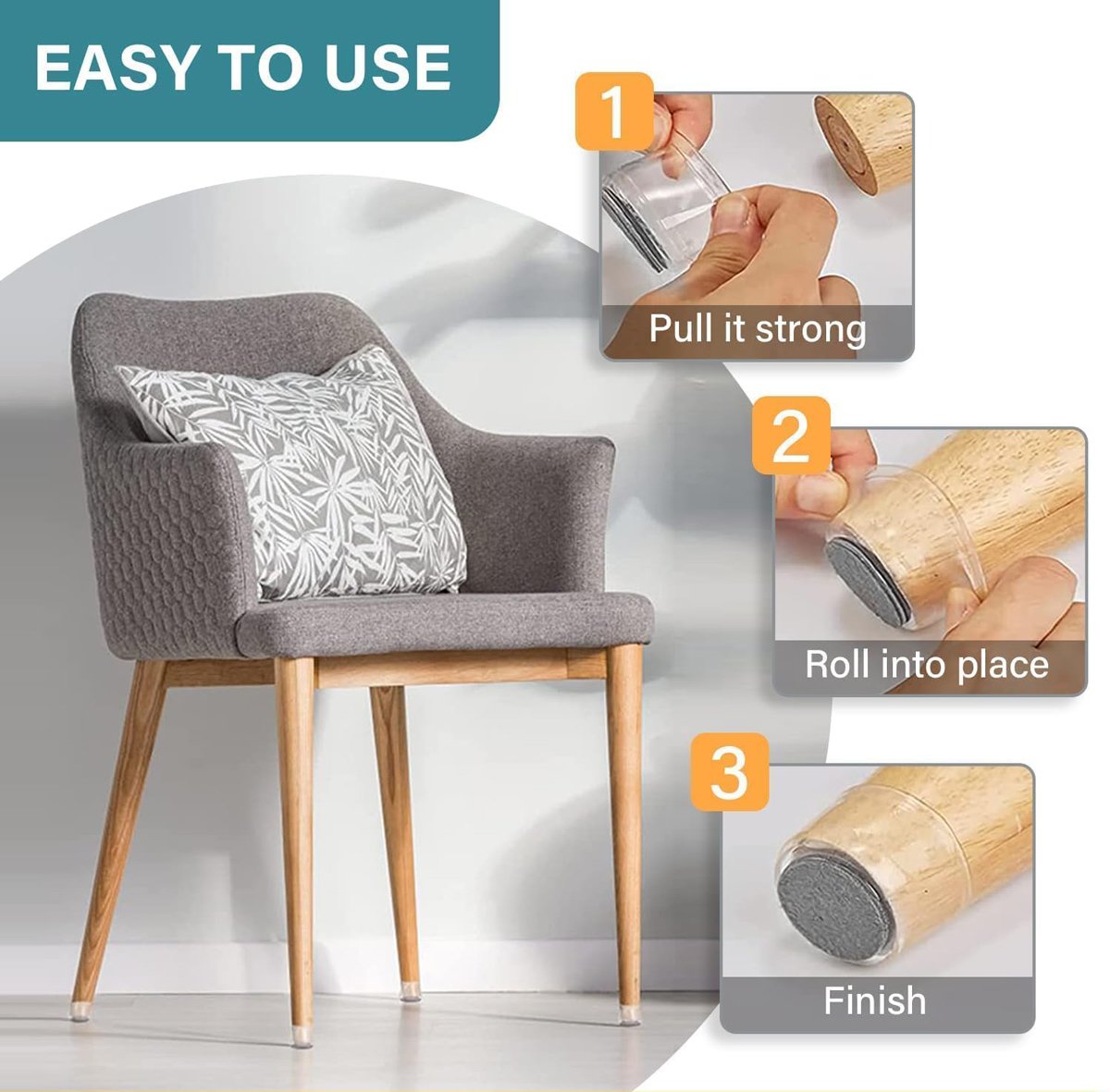 EASY TO USE

1
Pull it strong

2
Roll into place

3
Finish