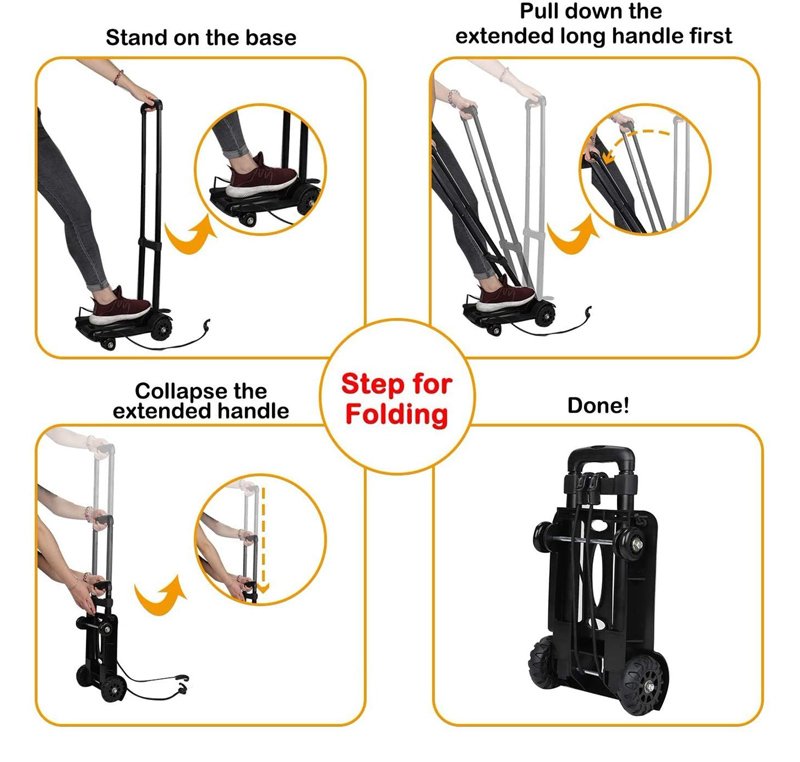 Stand on the base

Pull down the extended long handle first

Step for Folding

Collapse the extended handle

Done!