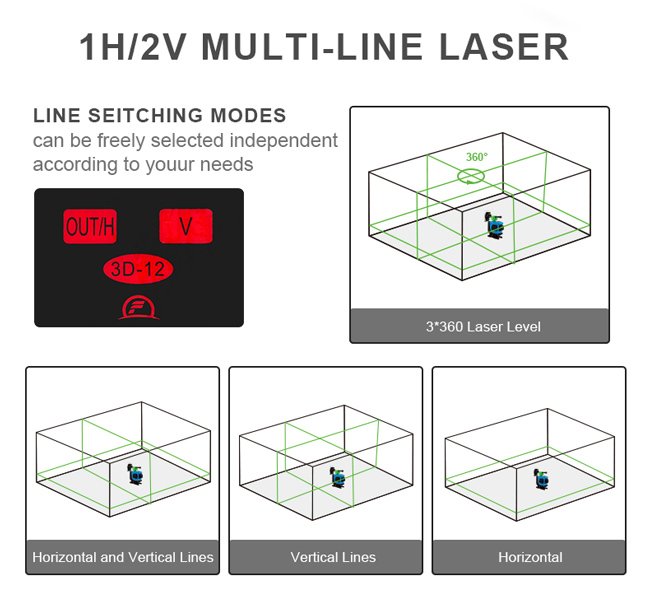 1H/2V MULTI-LINE LASER

LINE SEITCHING MODES
can be freely selected independent according to youur needs

OUT/H
V
3D-12

360°

3*360 Laser Level

Horizontal and Vertical Lines

Vertical Lines

Horizontal