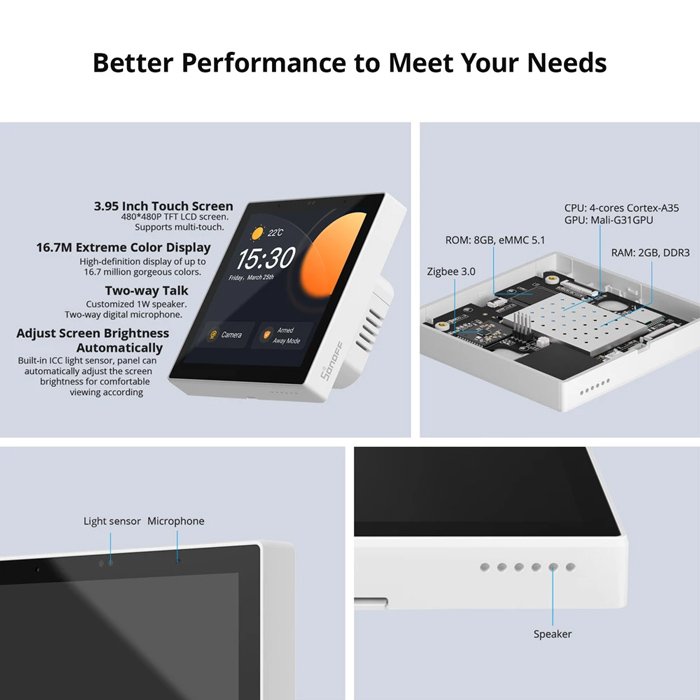 Better Performance to Meet Your Needs

3.95 Inch Touch Screen
480*480P TFT LCD screen. Supports multi-touch.

16.7M Extreme Color Display
High-definition display of up to 16.7 million gorgeous colors.

Two-way Talk
Customized 1W speaker. Two-way digital microphone.

Adjust Screen Brightness Automatically
Built-in ICC light sensor, panel can automatically adjust the screen brightness for comfortable viewing according

22℃
15:30
Friday, March 25th
Camera
Armed Away Mode
SONOFF

CPU: 4-cores Cortex-A35
GPU: Mali-G31GPU
ROM: 8GB, eMMC 5.1
RAM: 2GB, DDR3
Zigbee 3.0

Light sensor
Microphone

Speaker