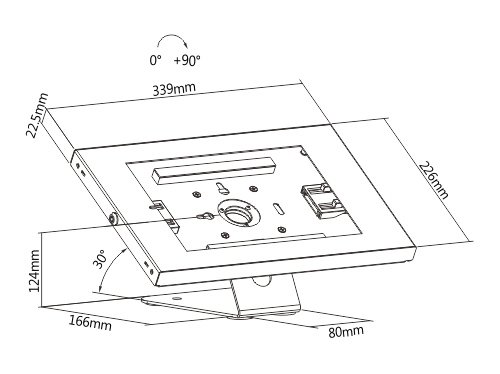 0° +90°

339mm

22.5mm

226mm

30°

124mm

166mm

80mm