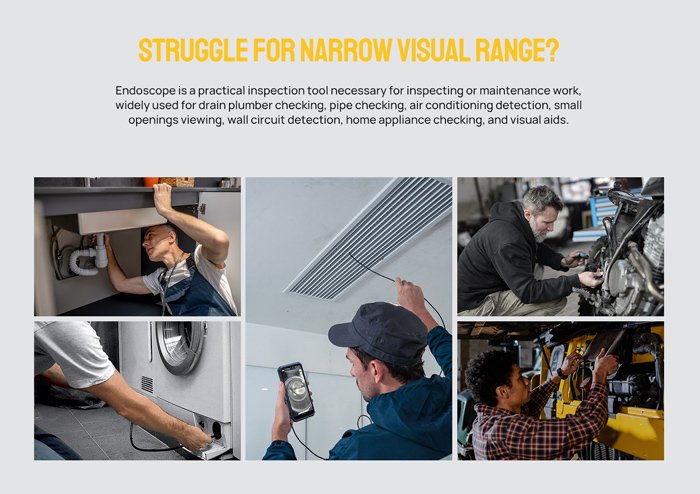 STRUGGLE FOR NARROW VISUAL RANGE?

Endoscope is a practical inspection tool necessary for inspecting or maintenance work, widely used for drain plumber checking, pipe checking, air conditioning detection, small openings viewing, wall circuit detection, home appliance checking, and visual aids.