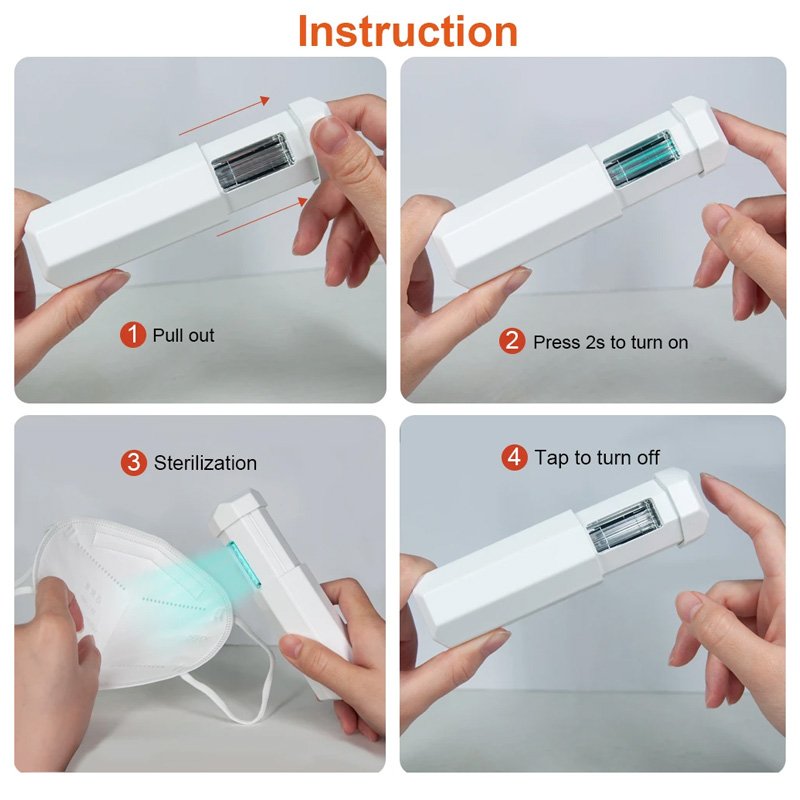 Instruction

1 Pull out

2 Press 2s to turn on

3 Sterilization

4 Tap to turn off