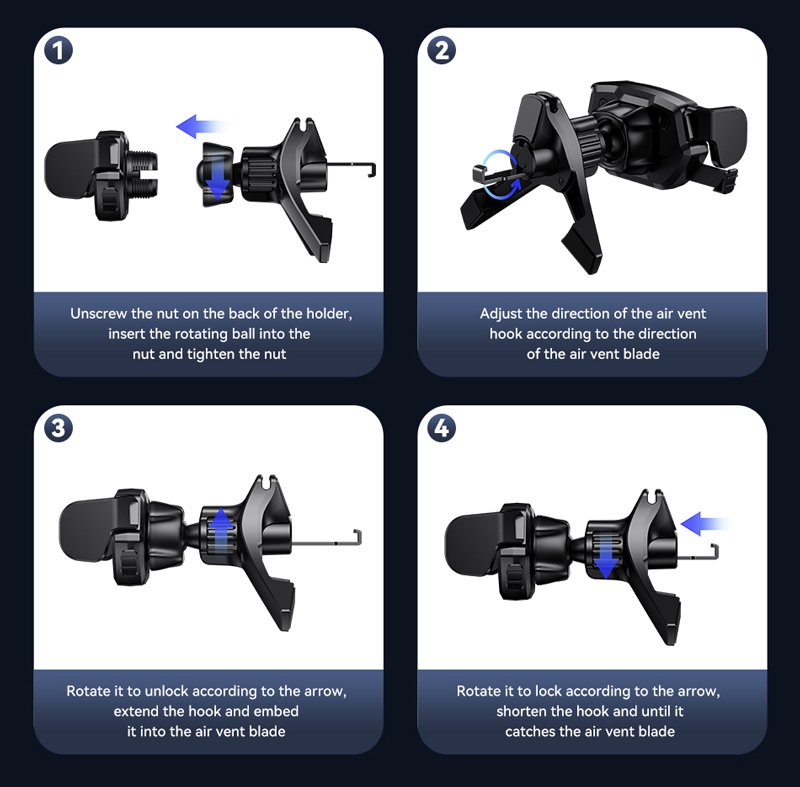 1

Unscrew the nut on the back of the holder, insert the rotating ball into the nut and tighten the nut

2

Adjust the direction of the air vent hook according to the direction of the air vent blade

3

Rotate it to unlock according to the arrow, extend the hook and embed it into the air vent blade

4

Rotate it to lock according to the arrow, shorten the hook and until it catches the air vent blade