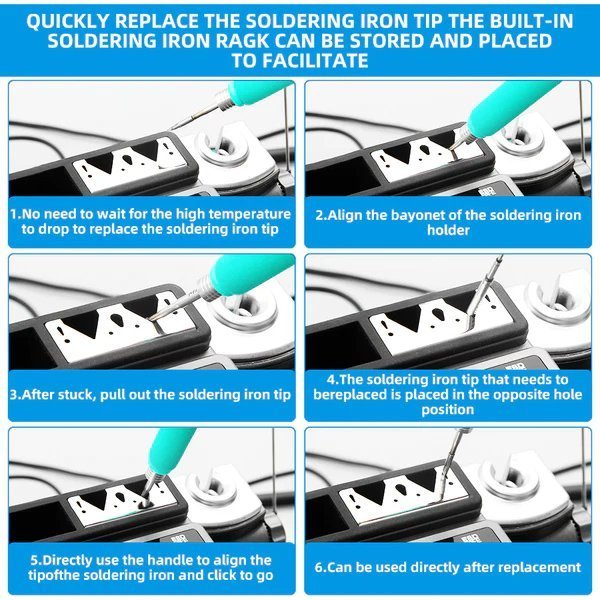 QUICKLY REPLACE THE SOLDERING IRON TIP THE BUILT-IN SOLDERING IRON RAGK CAN BE STORED AND PLACED TO FACILITATE

1.No need to wait for the high temperature to drop to replace the soldering iron tip

2.Align the bayonet of the soldering iron holder

3.After stuck, pull out the soldering iron tip

4.The soldering iron tip that needs to bereplaced is placed in the opposite hole position

5.Directly use the handle to align the tipofthe soldering iron and click to go

6.Can be used directly after replacement